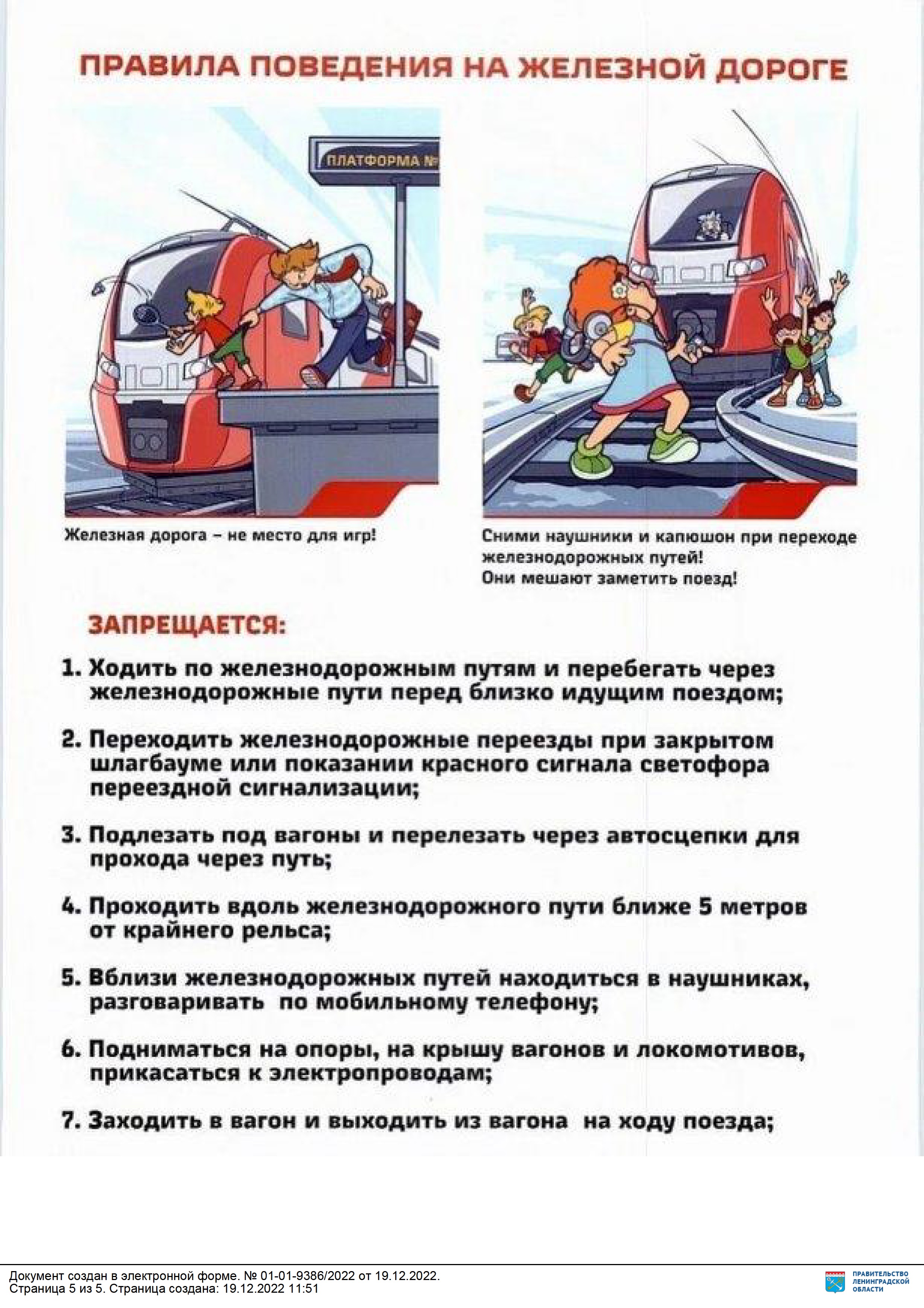 ПРАВИЛА ПОВЕДЕНИЯ НА ЖЕЛЕЗНОЙ ДОРОГЕ

ПЛАТФОРМА №

Железная дорога – не место для игр!

Сними наушники и капюшон при переходе железнодорожных путей! Они мешают заметить поезд!

ЗАПРЕЩАЕТСЯ:

1. Ходить по железнодорожным путям и перебегать через железнодорожные пути перед близко идущим поездом;

2. Переходить железнодорожные переезды при закрытом шлагбауме или показании красного сигнала светофора переездной сигнализации;

3. Подлезать под вагоны и перелезать через автосцепки для прохода через путь;

4. Проходить вдоль железнодорожного пути ближе 5 метров от крайнего рельса;

5. Вблизи железнодорожных путей находиться в наушниках, разговаривать по мобильному телефону;

6. Подниматься на опоры, на крышу вагонов и локомотивов, прикасаться к электропроводам;

7. Заходить в вагон и выходить из вагона на ходу поезда;

Документ создан в электронной форме. № 01-01-9386/2022 от 19.12.2022. Страница 5 из 5. Страница создана: 19.12.2022 11:51

ПРАВИТЕЛЬСТВО ЛЕНИНГРАДСКОЙ ОБЛАСТИ